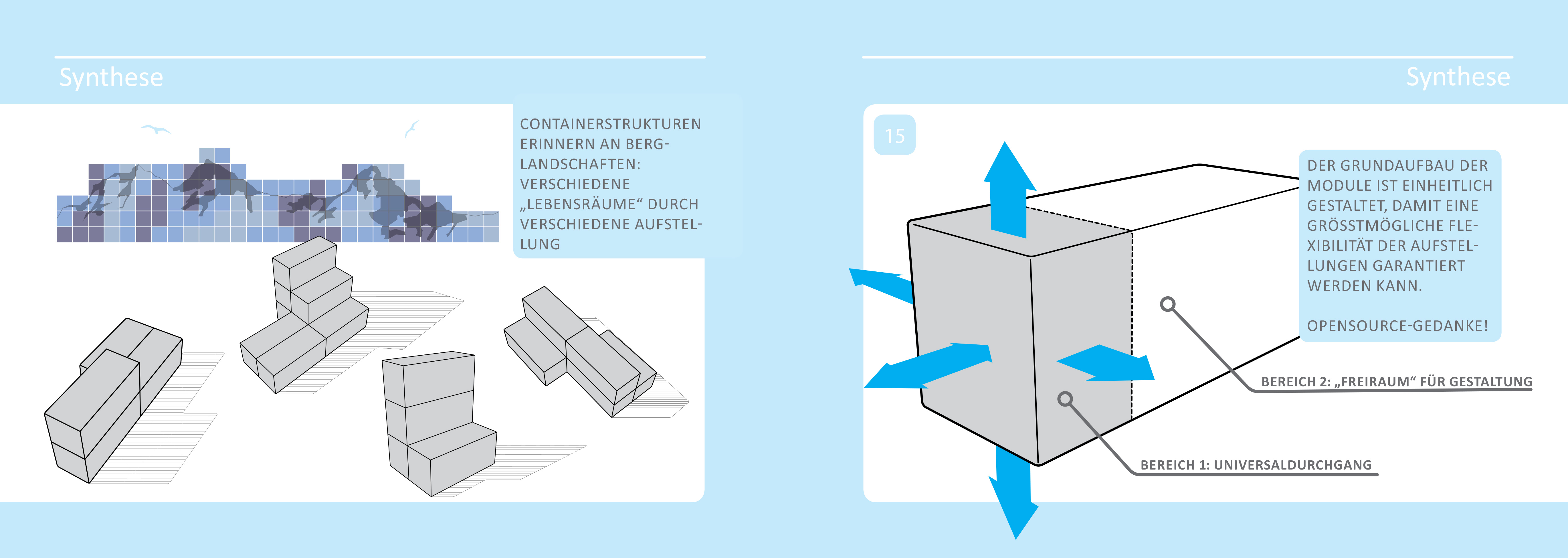 Synthese

CONTAINERSTRUKTUREN ERINNERN AN BERGLANDSCHAFTEN: VERSCHIEDENE „LEBENSRÄUME“ DURCH VERSCHIEDENE AUFSTELLUNG

Synthese

15

DER GRUNDAUFBAU DER MODULE IST EINHEITLICH GESTALTET, DAMIT EINE GRÖSSTMÖGLICHE FLEXIBILITÄT DER AUFSTELLUNGEN GARANTIERT WERDEN KANN.

OPENSOURCE-GEDANKE!

BEREICH 2: „FREIRAUM“ FÜR GESTALTUNG

BEREICH 1: UNIVERSALDURCHGANG