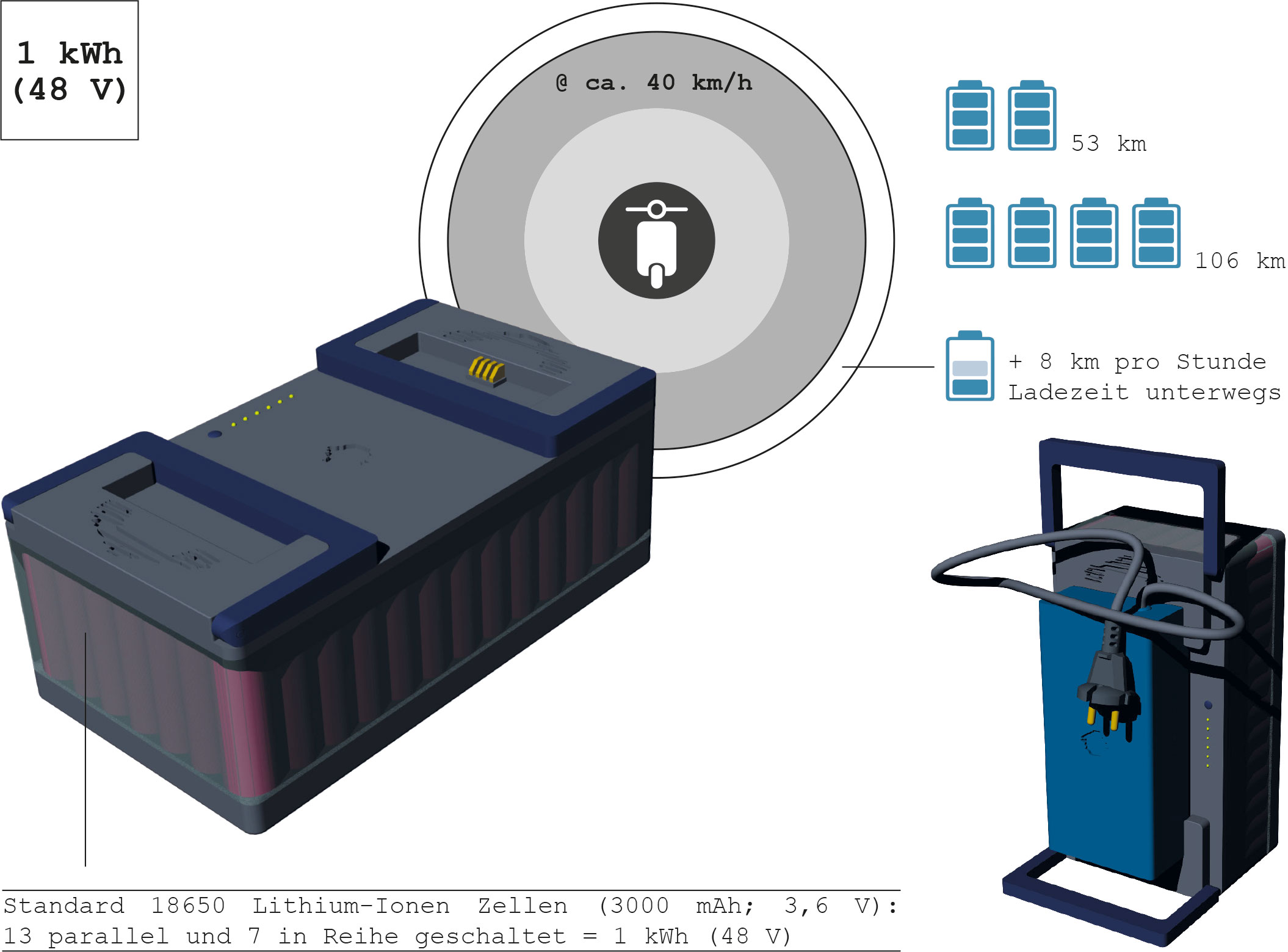 1 kWh
(48 V)

@ ca. 40 km/h

53 km

106 km

+ 8 km pro Stunde
Ladezeit unterwegs

Standard 18650 Lithium-Ionen Zellen (3000 mAh; 3,6 V):
13 parallel und 7 in Reihe geschaltet = 1 kWh (48 V)