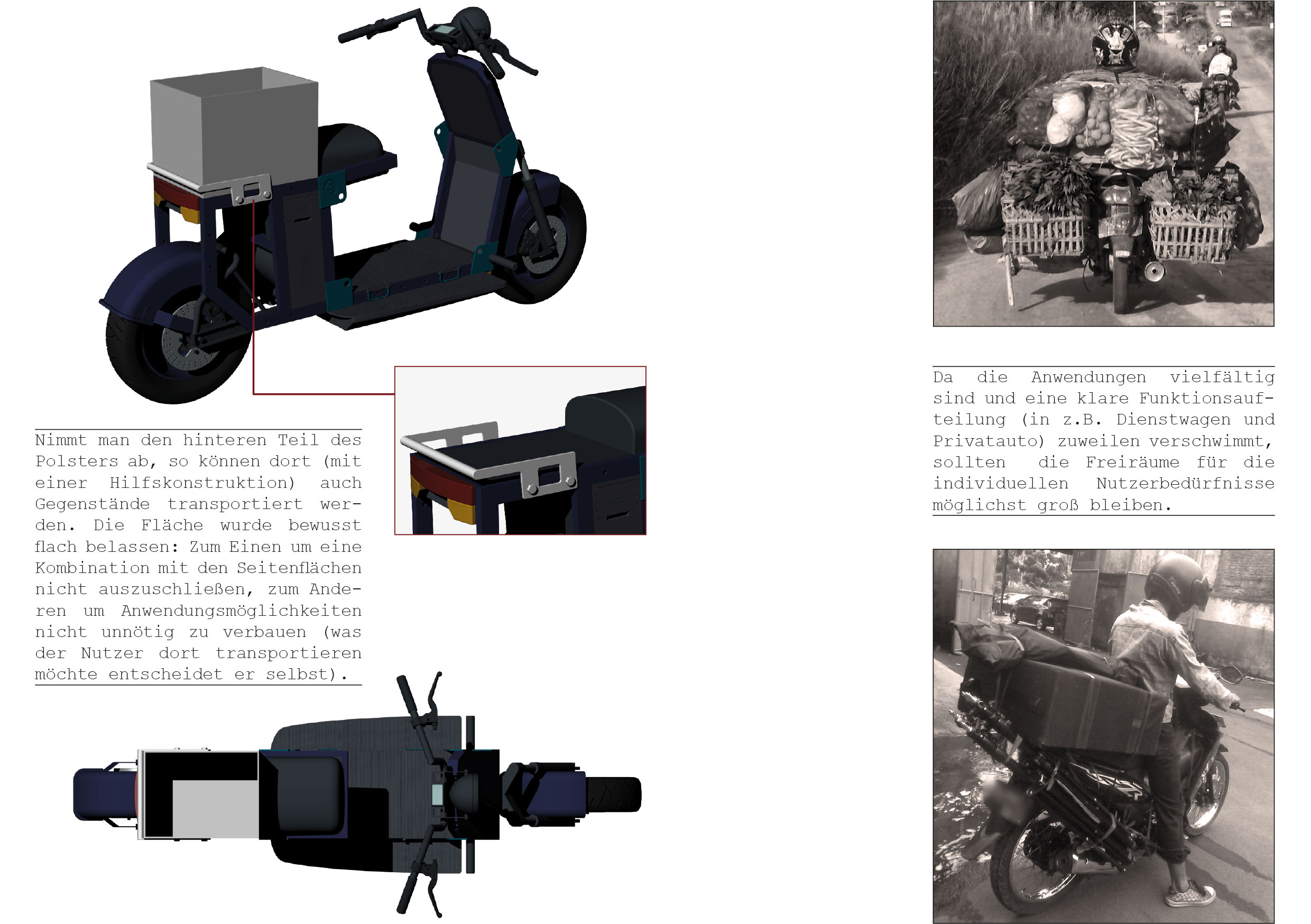 Nimmt man den hinteren Teil des Polsters ab, so können dort (mit einer Hilfskonstruktion) auch Gegenstände transportiert werden. Die Fläche wurde bewusst flach belassen: Zum Einen um eine Kombination mit den Seitenflächen nicht auszuschließen, zum Anderen um Anwendungsmöglichkeiten nicht unnötig zu verbauen (was der Nutzer dort transportieren möchte entscheidet er selbst).

Da die Anwendungen vielfältig sind und eine klare Funktionsaufteilung (in z.B. Dienstwagen und Privatauto) zuweilen verschwimmt, sollten die Freiräume für die individuellen Nutzerbedürfnisse möglichst groß bleiben.